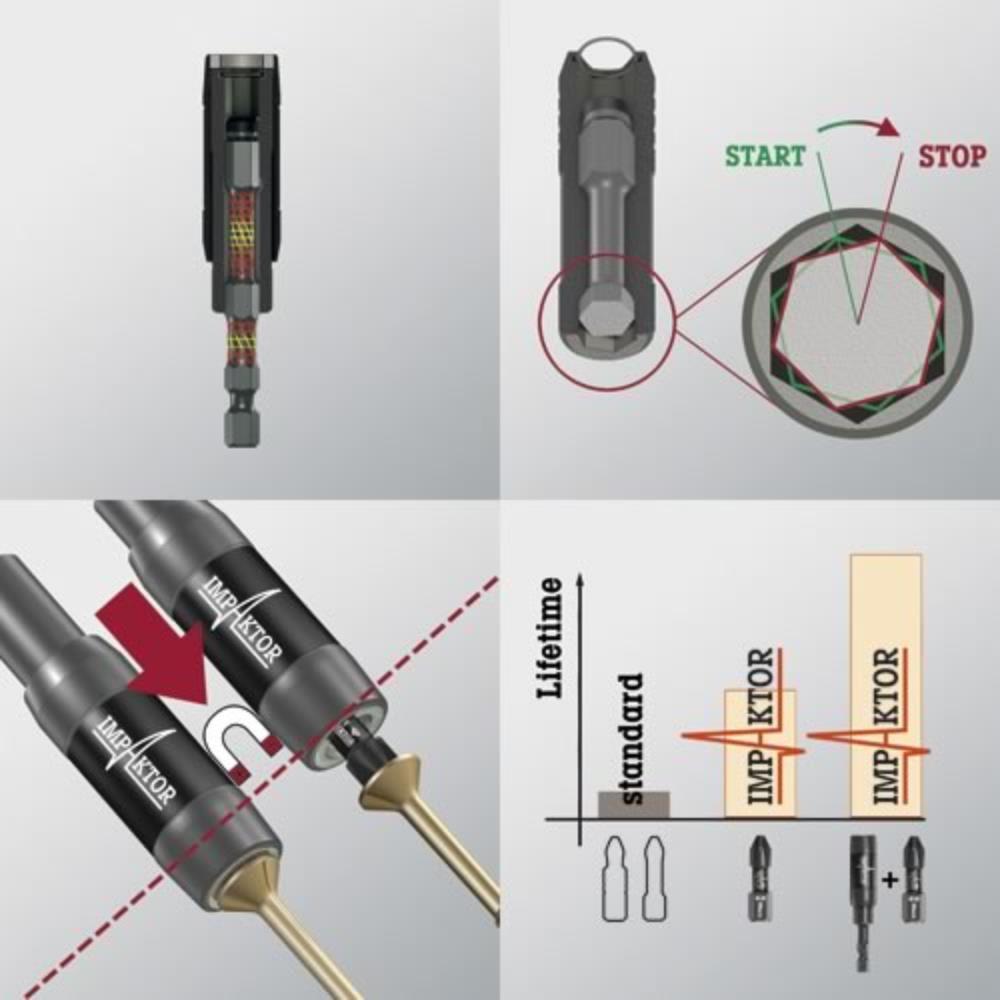 START
STOP

IMPAKTOR
IMPAKTOR

Lifetime
standard
IMPAKTOR
IMPAKTOR
+