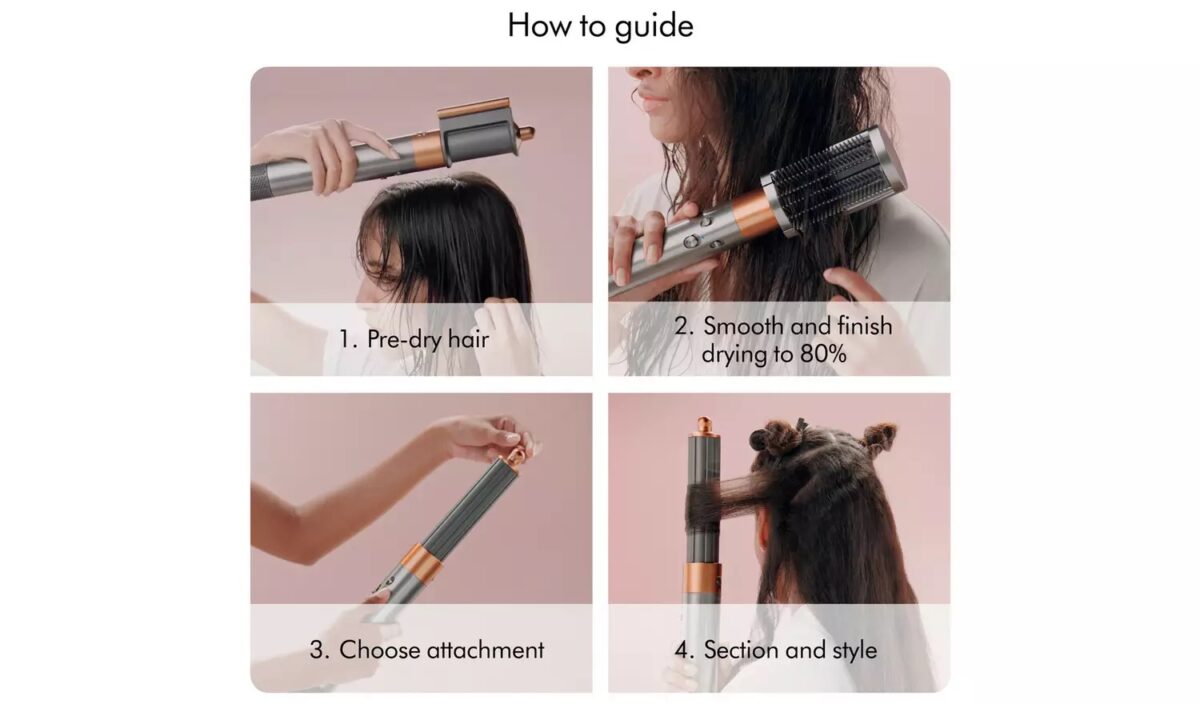 How to guide

1. Pre-dry hair

2. Smooth and finish drying to 80%

3. Choose attachment

4. Section and style